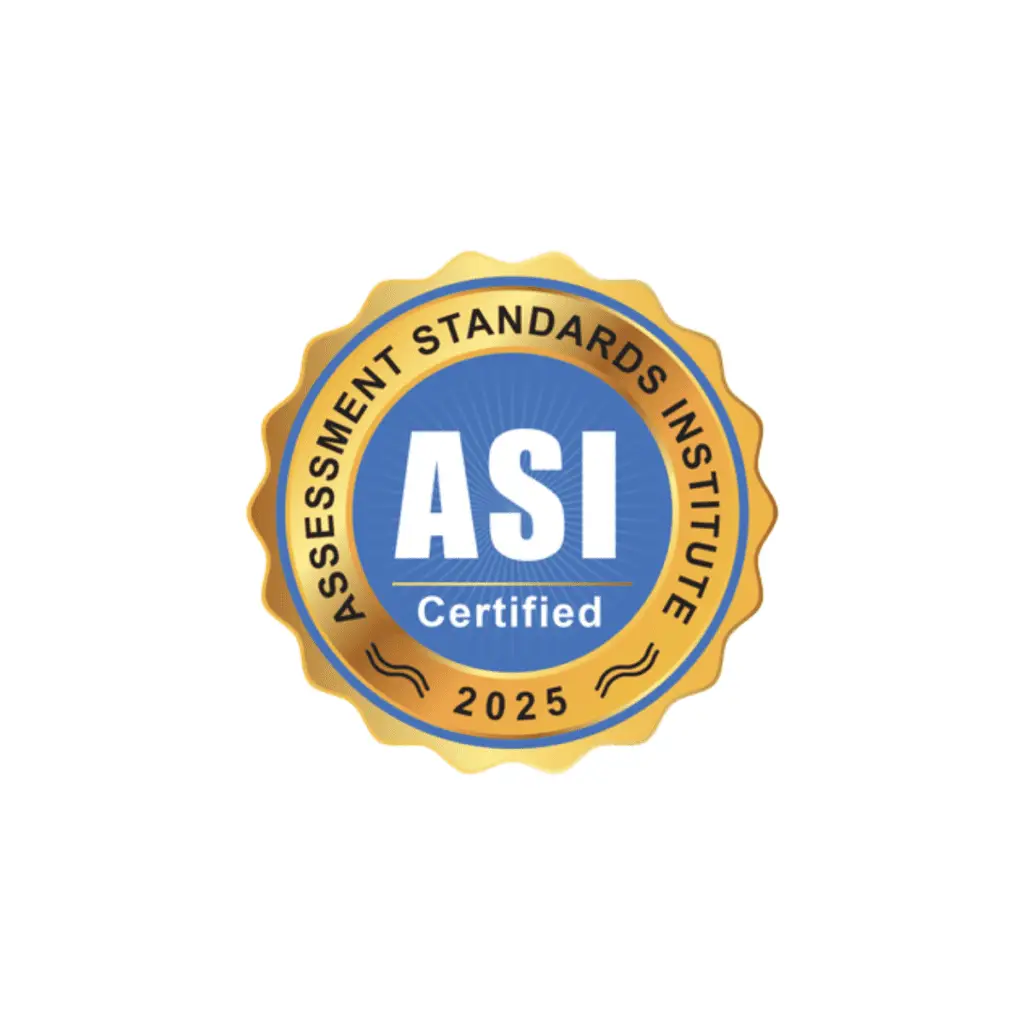 ASSESSMENT STANDARDS INSTITUTE

ASI

Certified

2025